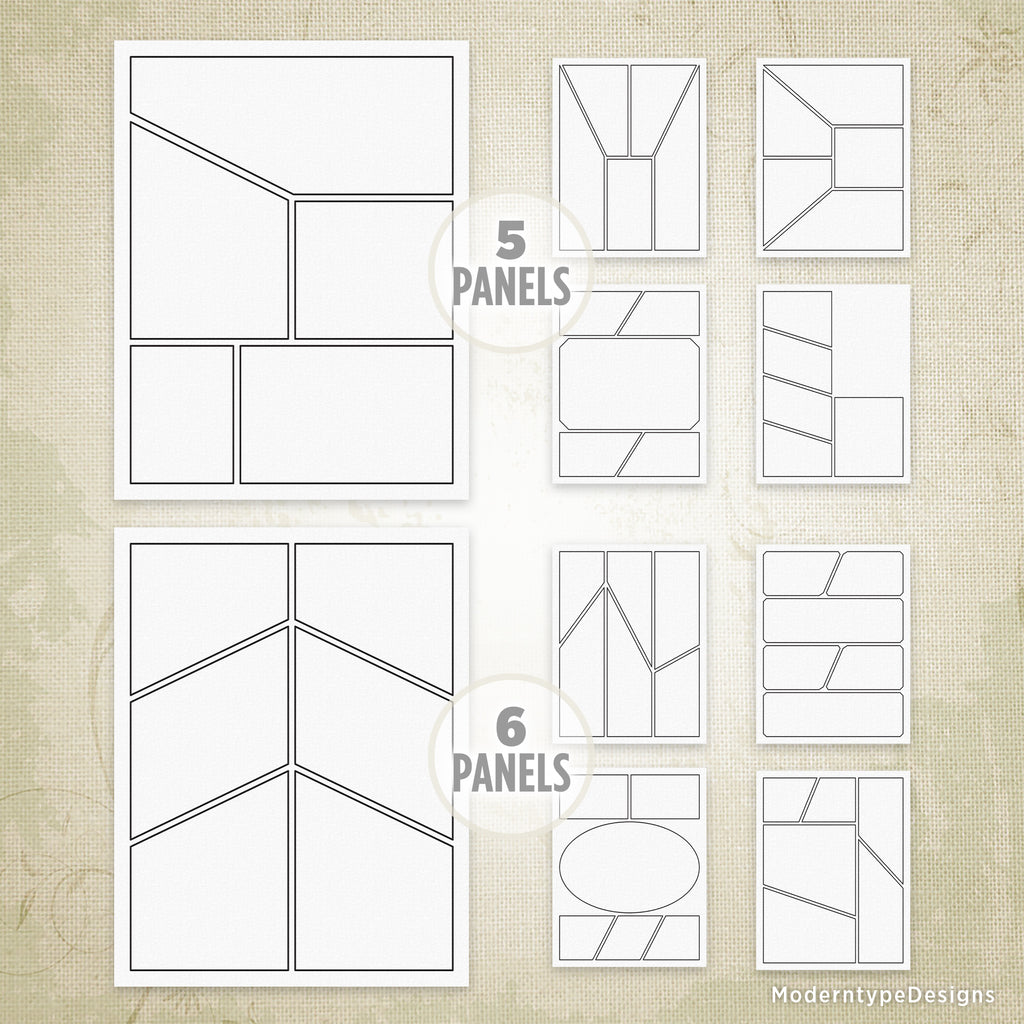 5
PANELS

6
PANELS

ModerntypeDesigns