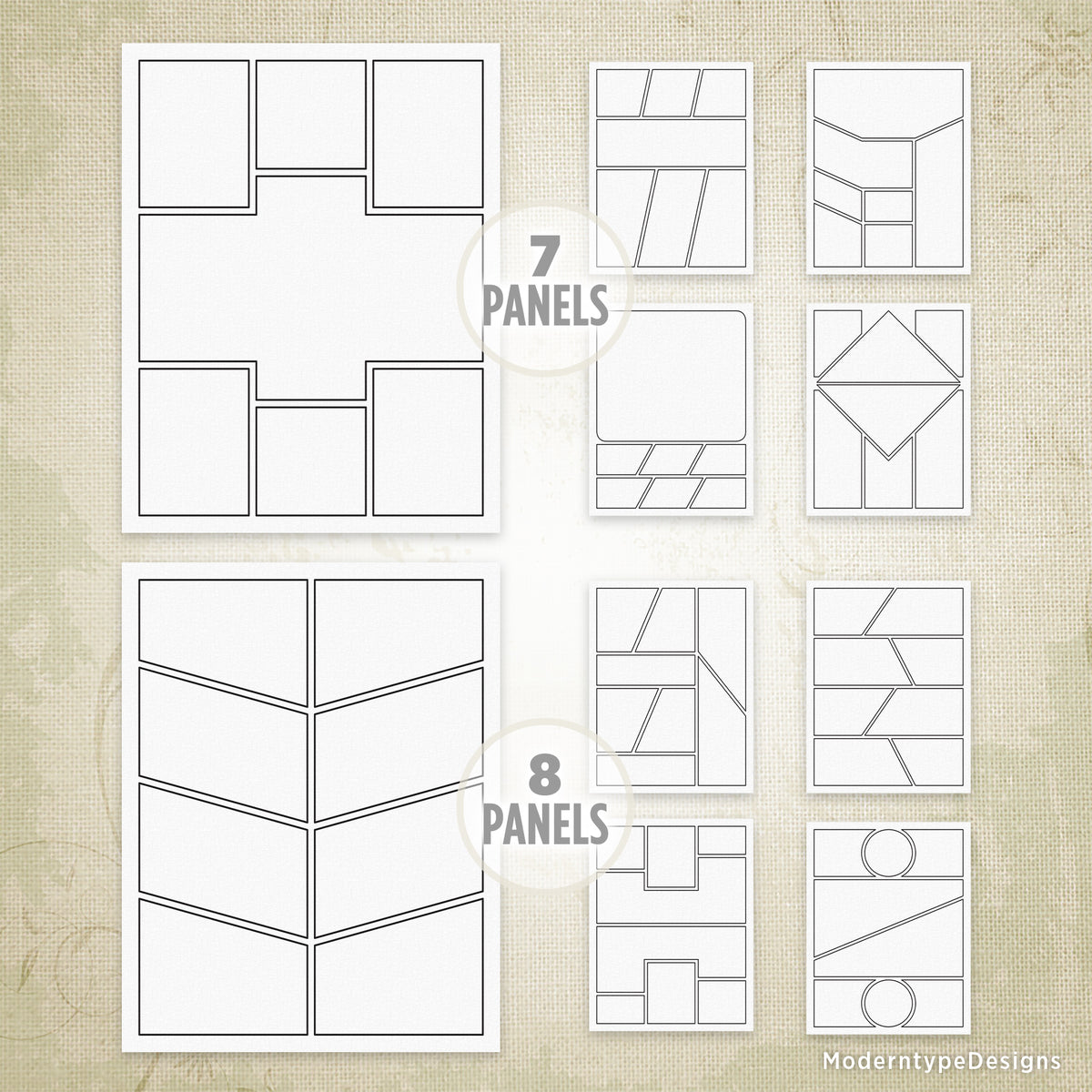 7 PANELS

8 PANELS

ModerntypeDesigns