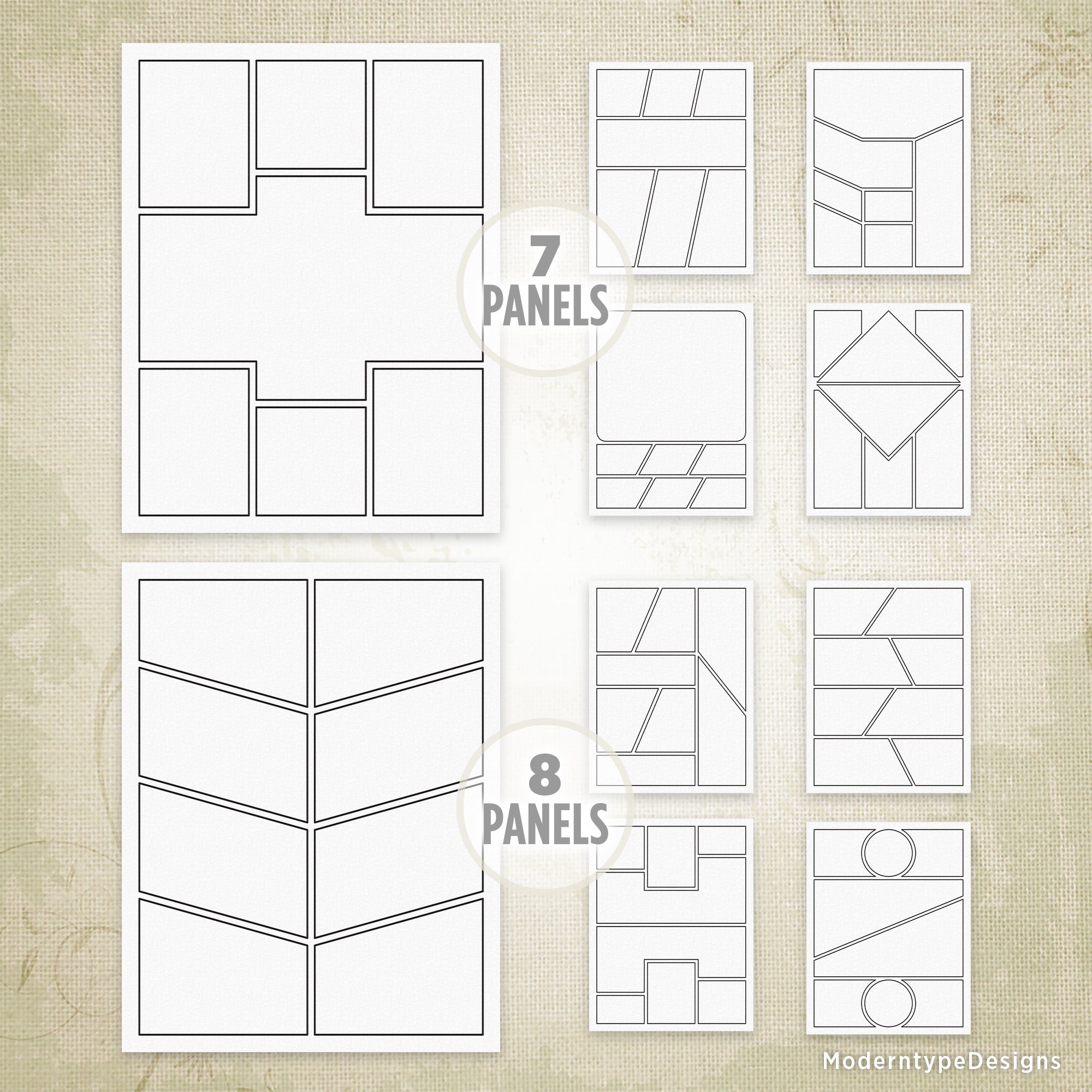 7
PANELS

8
PANELS

ModerntypeDesigns