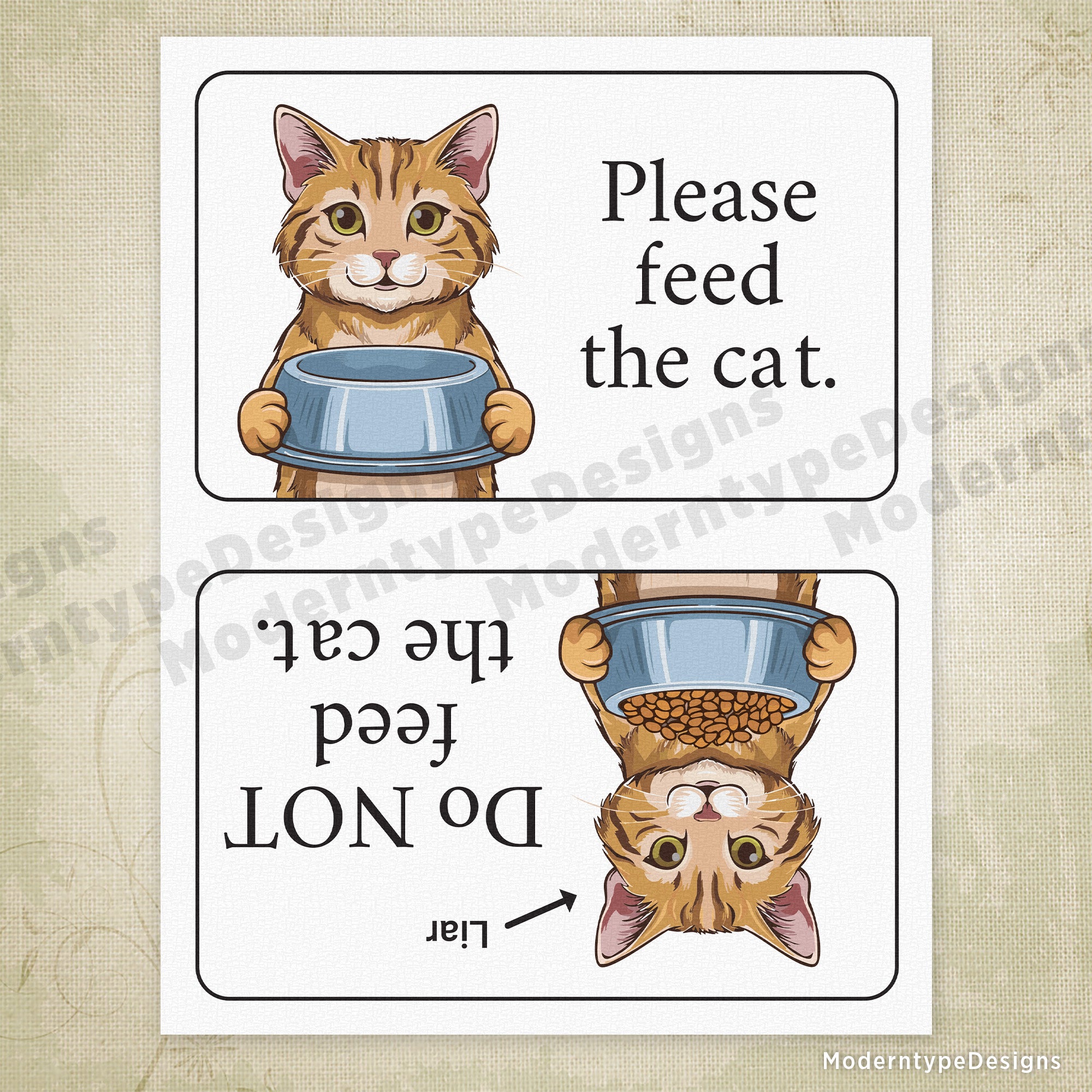 Please feed the cat.

Do NOT feed the cat.

Liar

ModerntypeDesigns

ModerntypeDesigns